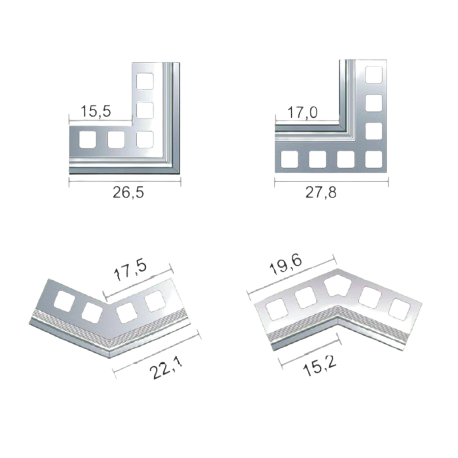 15,5

26,5

17,0

27,8

17,5

22,1

19,6

15,2